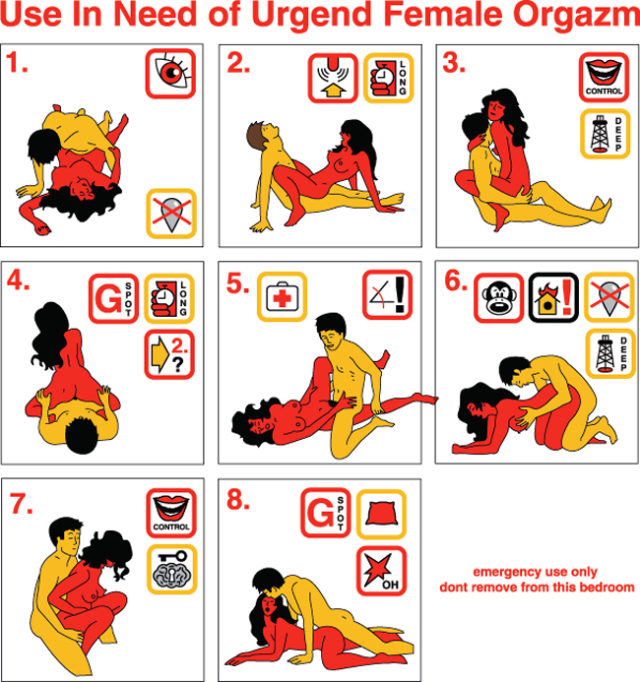 Use In Need of Urgend Female Orgazm

1.

2.

LONG

3.

CONTROL

DEEP

4.

G SPOT

LONG

2. ?

5.

6.

DEEP

7.

CONTROL

8.

G SPOT

OH

emergency use only
dont remove from this bedroom