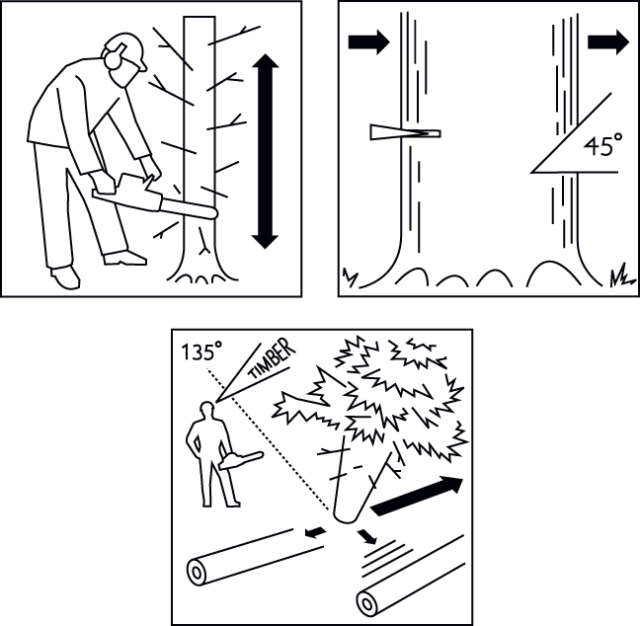 45°

135°
TIMBER